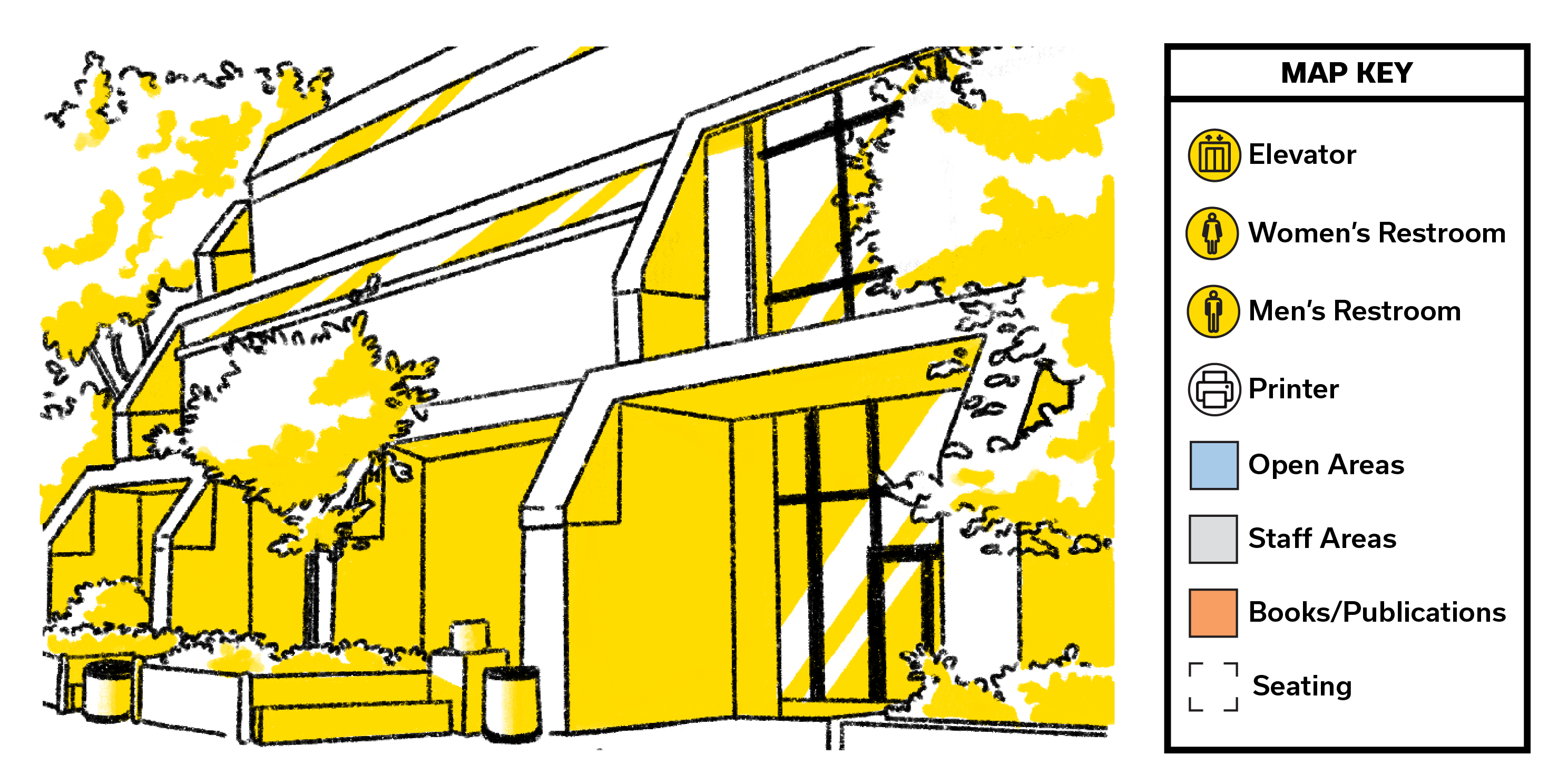 MAP KEY

Elevator

Women's Restroom

Men's Restroom

Printer

Open Areas

Staff Areas

Books/Publications

Seating